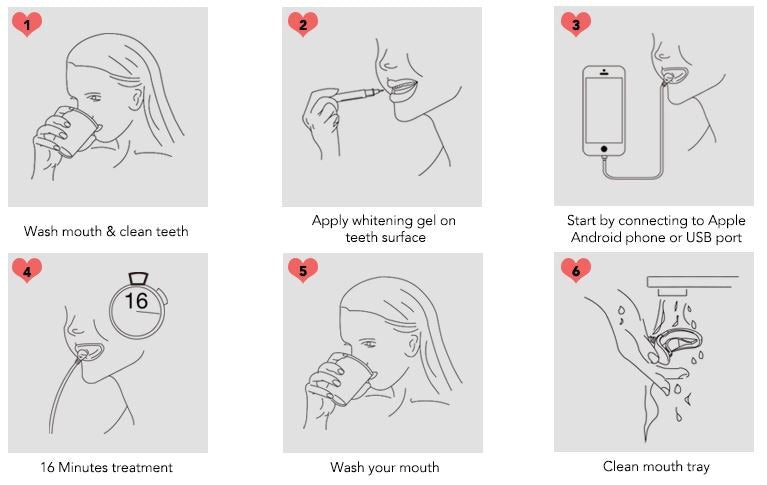 1

Wash mouth & clean teeth

2

Apply whitening gel on teeth surface

3

Start by connecting to Apple Android phone or USB port

4

16

16 Minutes treatment

5

Wash your mouth

6

Clean mouth tray